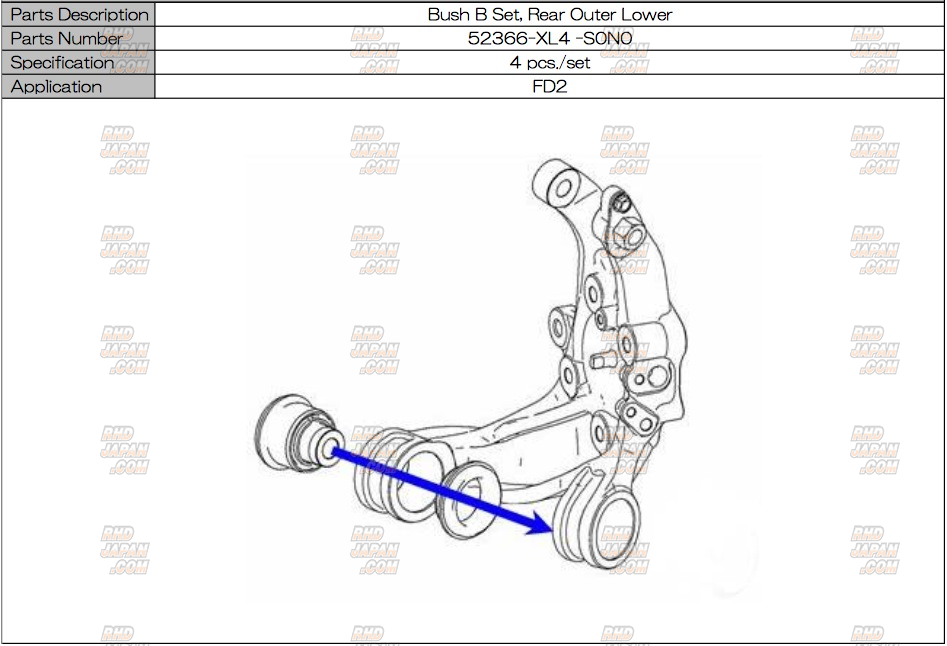 | Parts Description | Bush B Set, Rear Outer Lower |
|---|---|
| Parts Number | 52366-XL4 -S0N0 |
| Specification | 4 pcs./set |
| Application | FD2 |

RHD JAPAN .COM